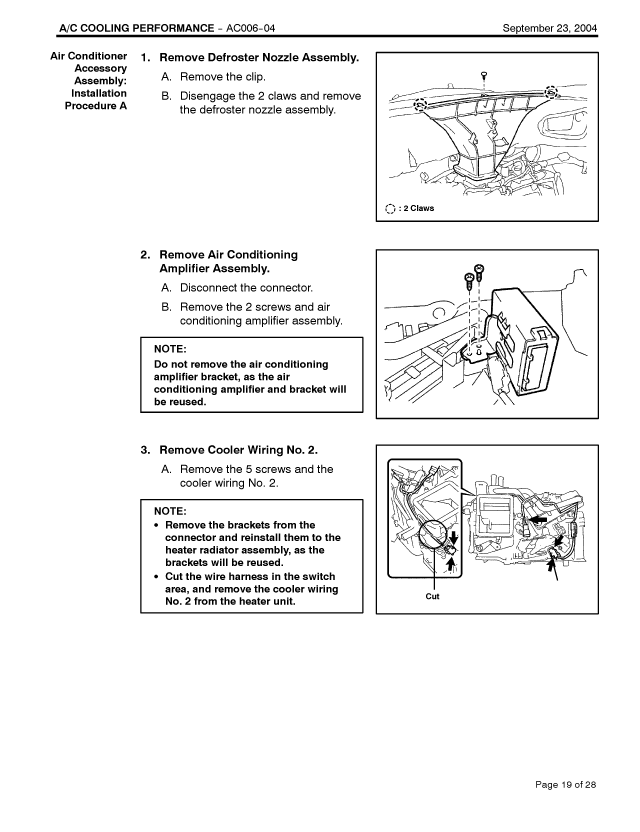 A/C COOLING PERFORMANCE – AC006–04 September 23, 2004

Air Conditioner Accessory Assembly: Installation Procedure A

1. Remove Defroster Nozzle Assembly.

A. Remove the clip.

B. Disengage the 2 claws and remove the defroster nozzle assembly.

: 2 Claws

2. Remove Air Conditioning Amplifier Assembly.

A. Disconnect the connector.

B. Remove the 2 screws and air conditioning amplifier assembly.

NOTE:
Do not remove the air conditioning amplifier bracket, as the air conditioning amplifier and bracket will be reused.

3. Remove Cooler Wiring No. 2.

A. Remove the 5 screws and the cooler wiring No. 2.

NOTE:
• Remove the brackets from the connector and reinstall them to the heater radiator assembly, as the brackets will be reused.
• Cut the wire harness in the switch area, and remove the cooler wiring No. 2 from the heater unit.

Cut

Page 19 of 28